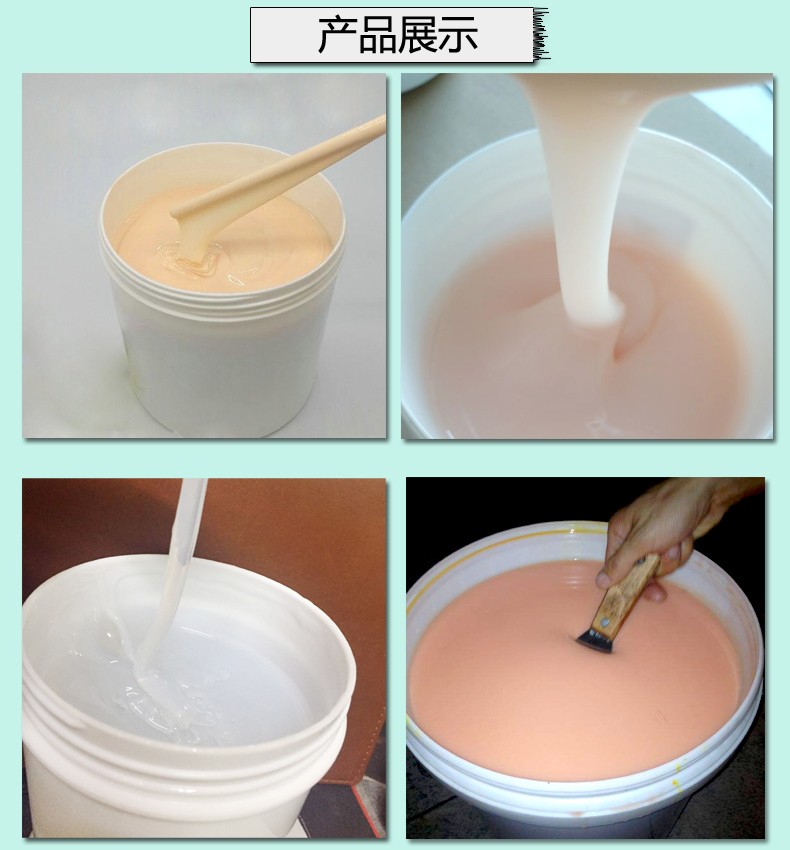 产品展示